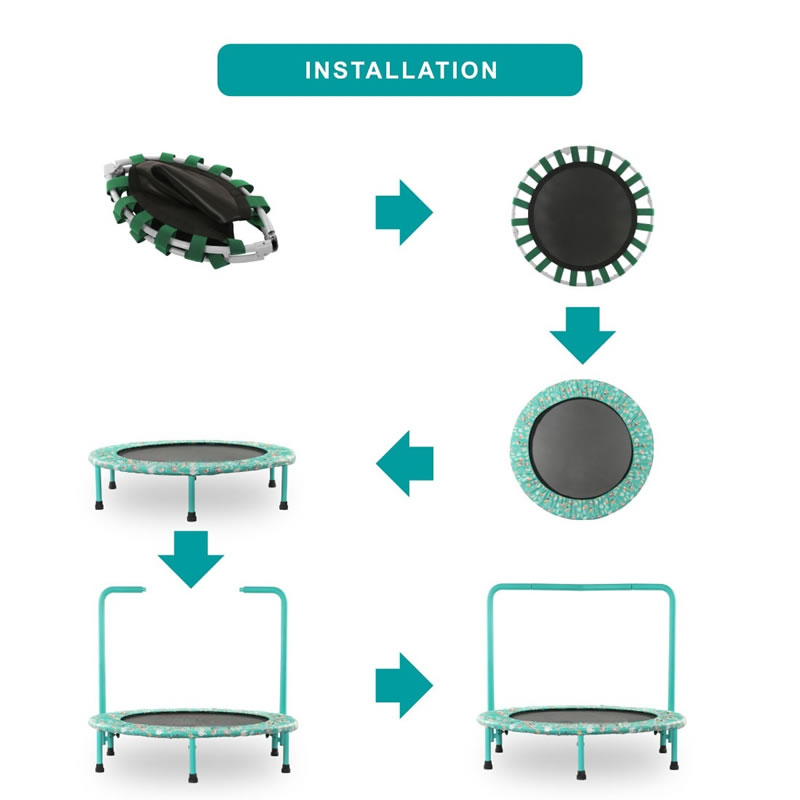 INSTALLATION